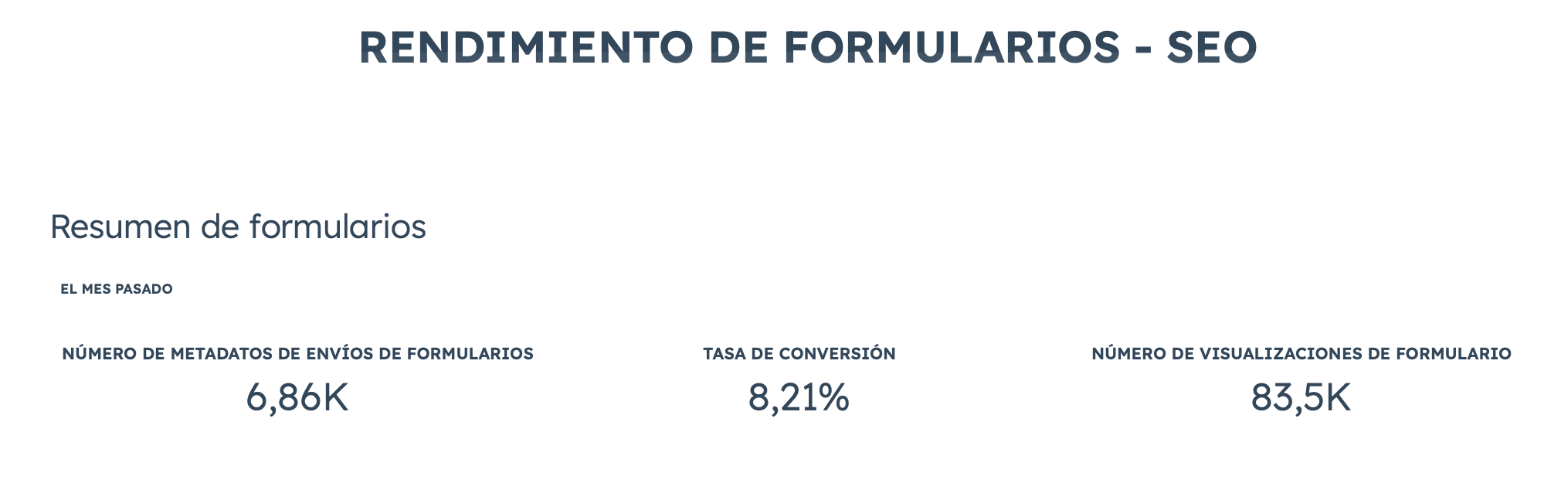 RENDIMIENTO DE FORMULARIOS - SEO

Resumen de formularios

EL MES PASADO

NÚMERO DE METADATOS DE ENVÍOS DE FORMULARIOS
6,86K

TASA DE CONVERSIÓN
8,21%

NÚMERO DE VISUALIZACIONES DE FORMULARIO
83,5K