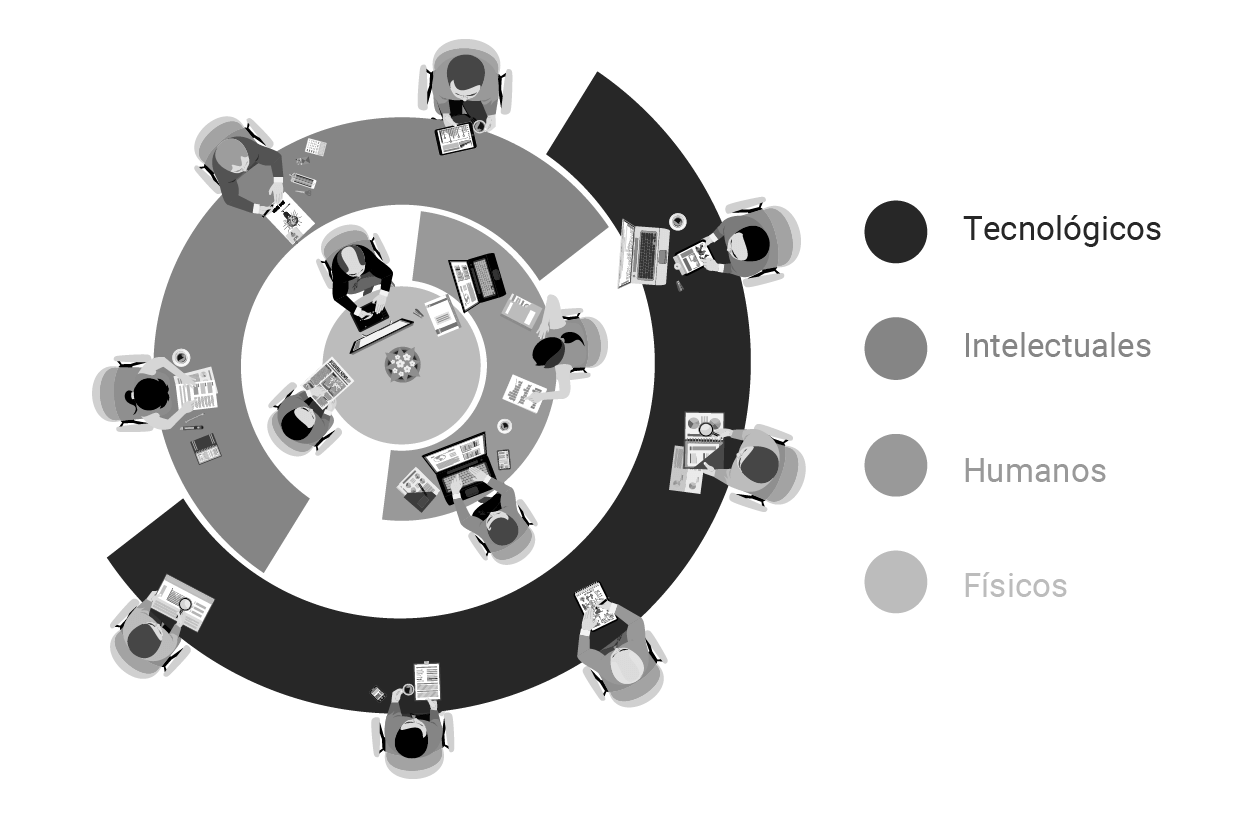 Tecnológicos

Intelectuales

Humanos

Físicos